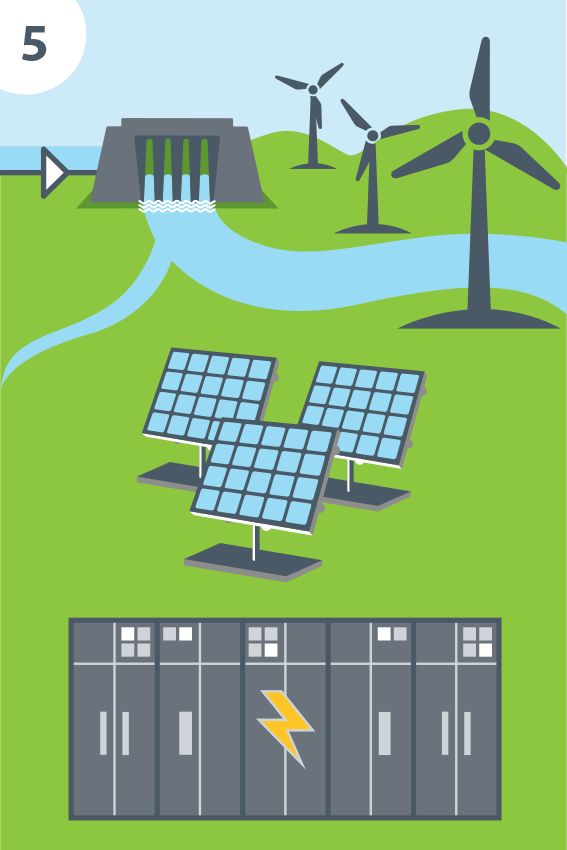 5